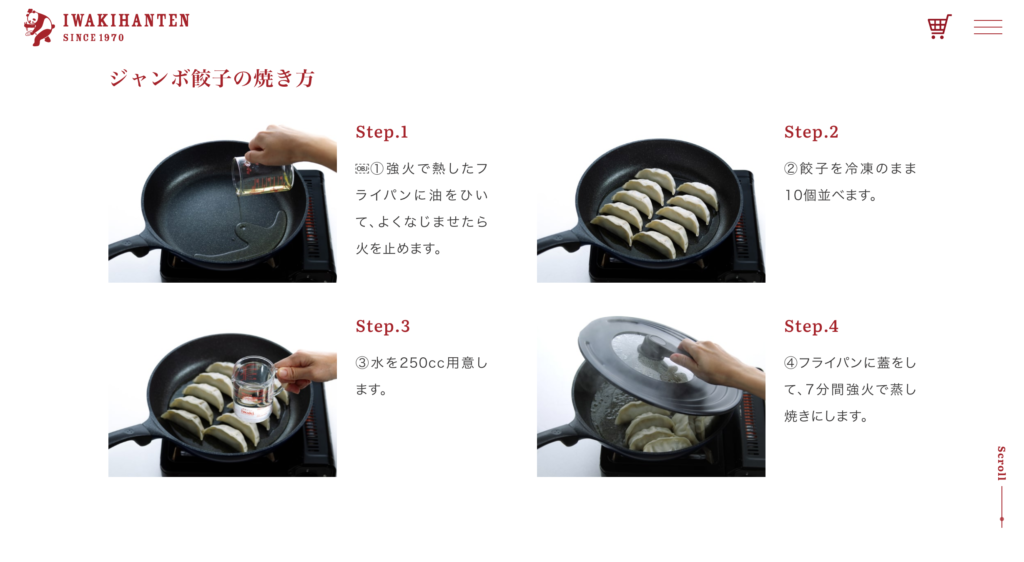 IWAKIHANTEN
SINCE 1970

ジャンボ餃子の焼き方

Step.1
①強火で熱したフライパンに油をひいて、よくなじませたら火を止めます。

Step.2
②餃子を冷凍のまま10個並べます。

Step.3
③水を250cc用意します。

Step.4
④フライパンに蓋をして、7分間強火で蒸し焼きにします。

Scroll